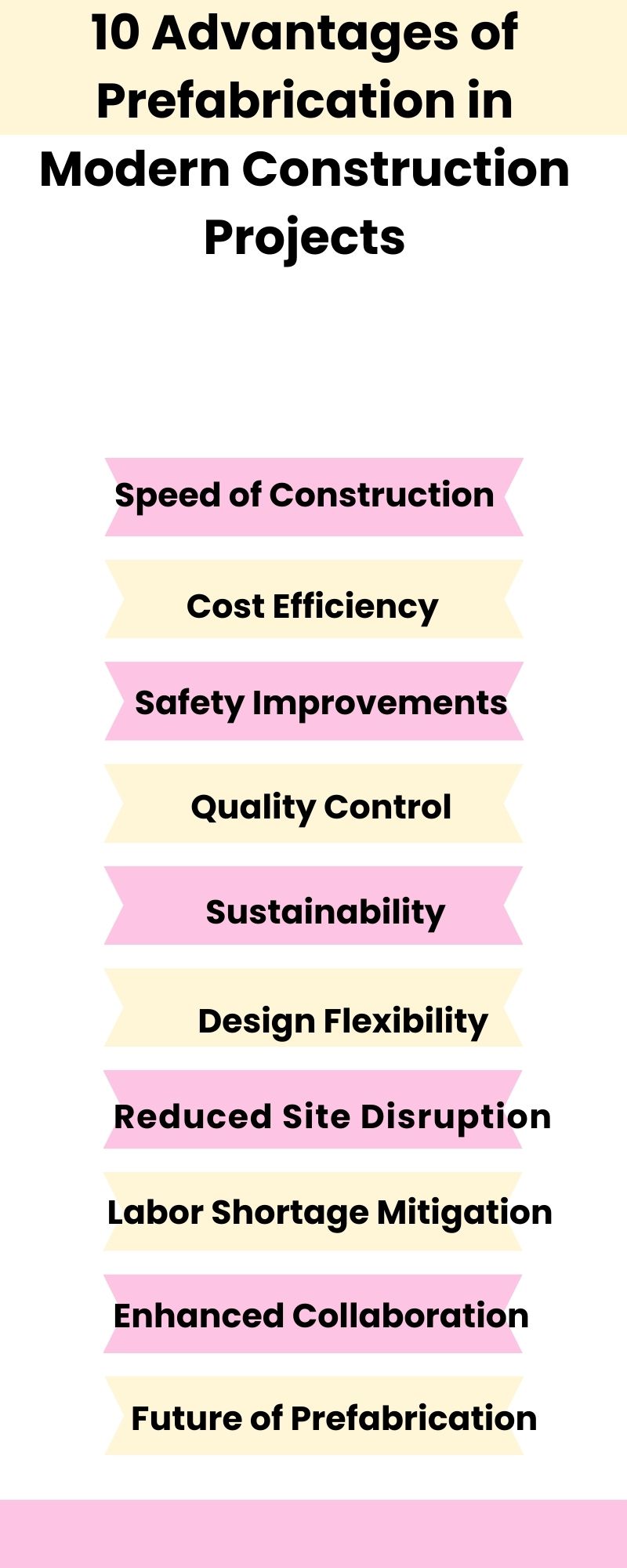 10 Advantages of Prefabrication in Modern Construction Projects

Speed of Construction

Cost Efficiency

Safety Improvements

Quality Control

Sustainability

Design Flexibility

Reduced Site Disruption

Labor Shortage Mitigation

Enhanced Collaboration

Future of Prefabrication